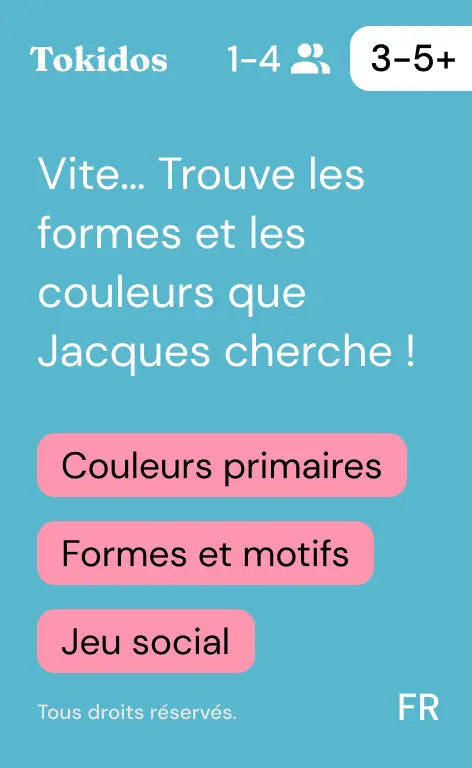 Tokidos 1-4 3-5+

Vite... Trouve les formes et les couleurs que Jacques cherche !

Couleurs primaires

Formes et motifs

Jeu social

Tous droits réservés. FR